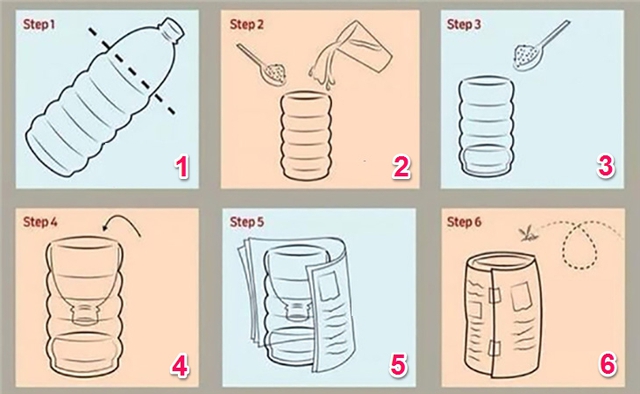 Step 1

1

Step 2

2

Step 3

3

Step 4

4

Step 5

5

Step 6

6